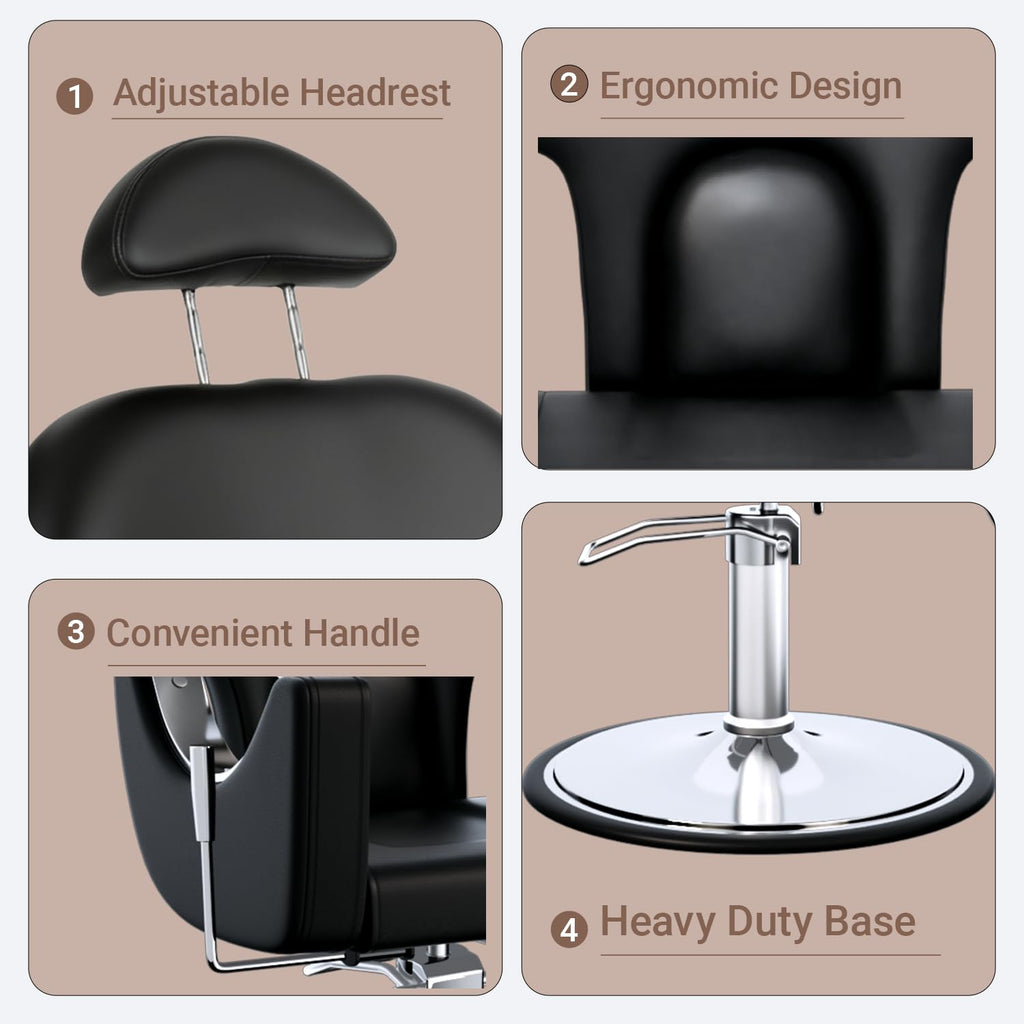 1 Adjustable Headrest

2 Ergonomic Design

3 Convenient Handle

4 Heavy Duty Base